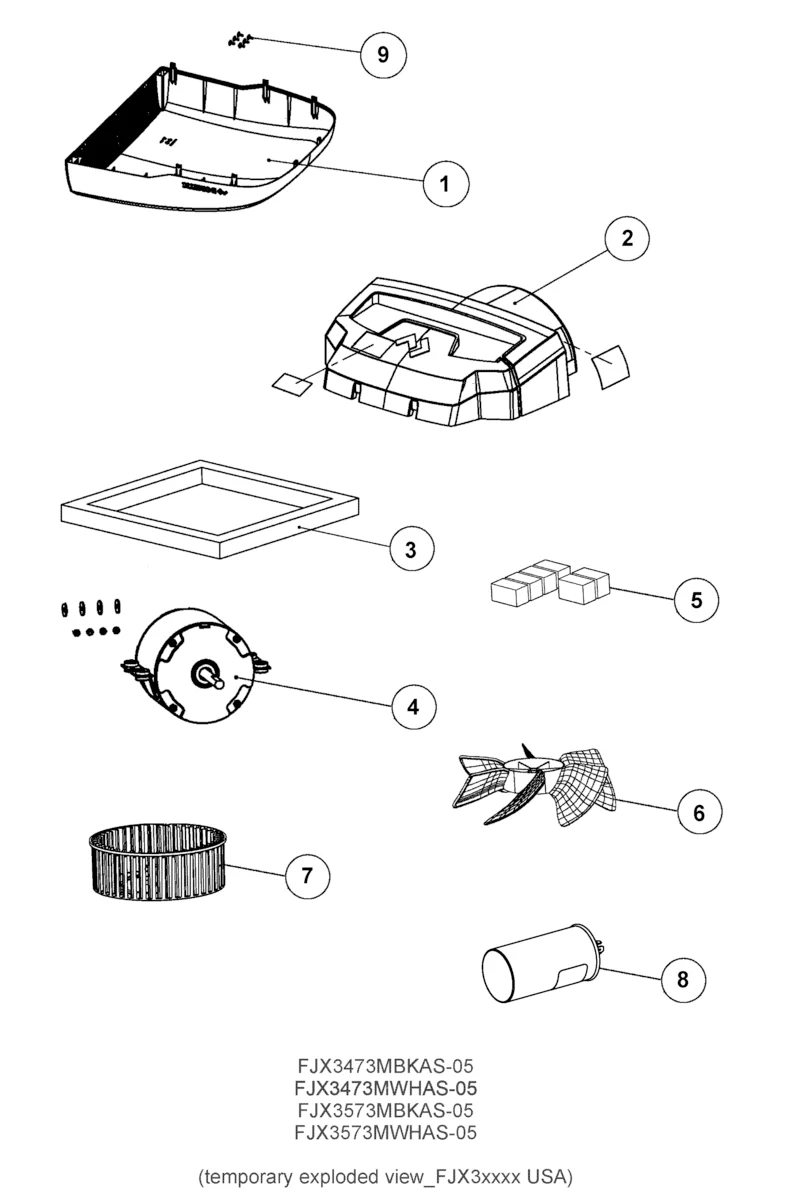 9

1

2

3

5

4

6

7

8

FJX3473MBKAS-05
FJX3473MWHAS-05
FJX3573MBKAS-05
FJX3573MWHAS-05

(temporary exploded view_FJX3xxxx USA)